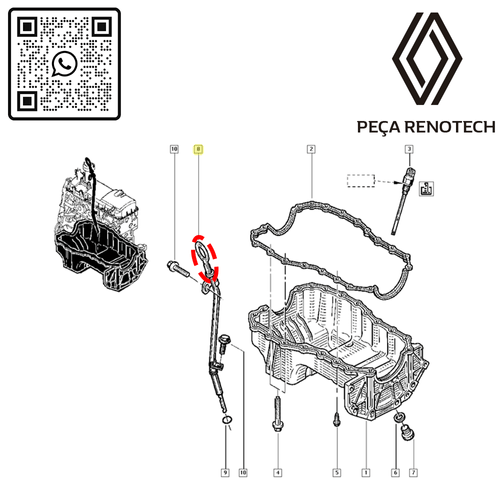 PEÇA RENOTECH

10
8
2
3
9
10
4
5
1
6
7